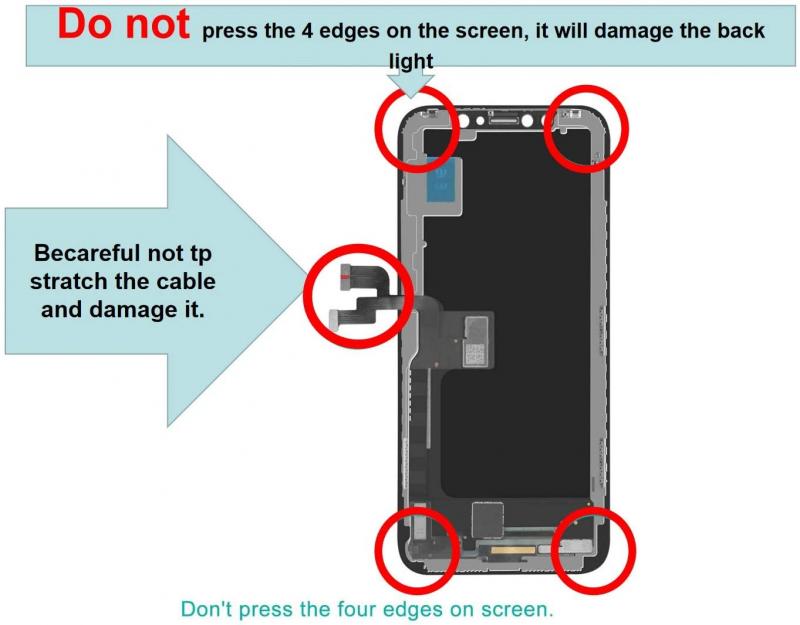 Do not press the 4 edges on the screen, it will damage the back light

Becareful not tp stratch the cable and damage it.

Don't press the four edges on screen.